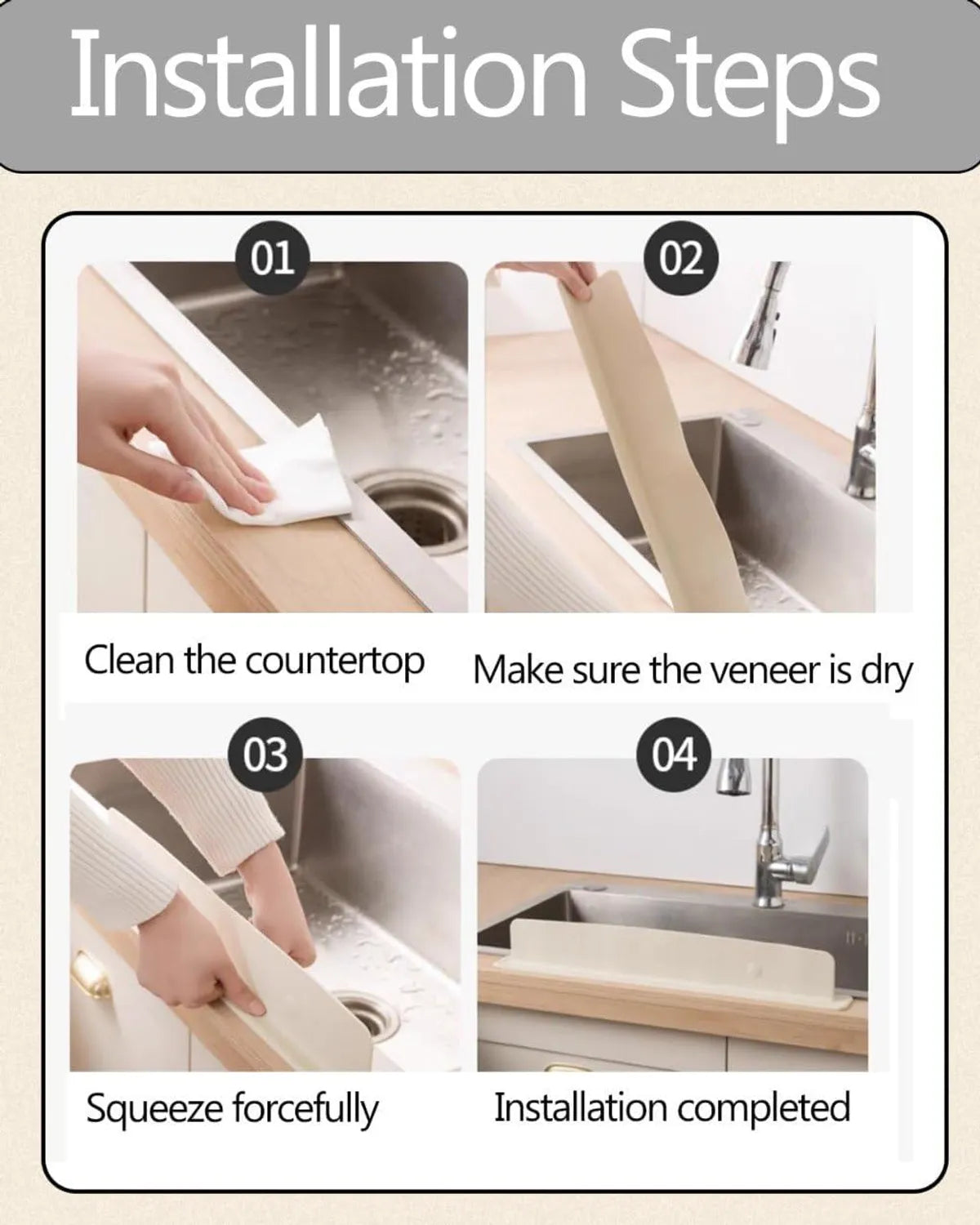 Installation Steps

01

Clean the countertop

02

Make sure the veneer is dry

03

Squeeze forcefully

04

Installation completed